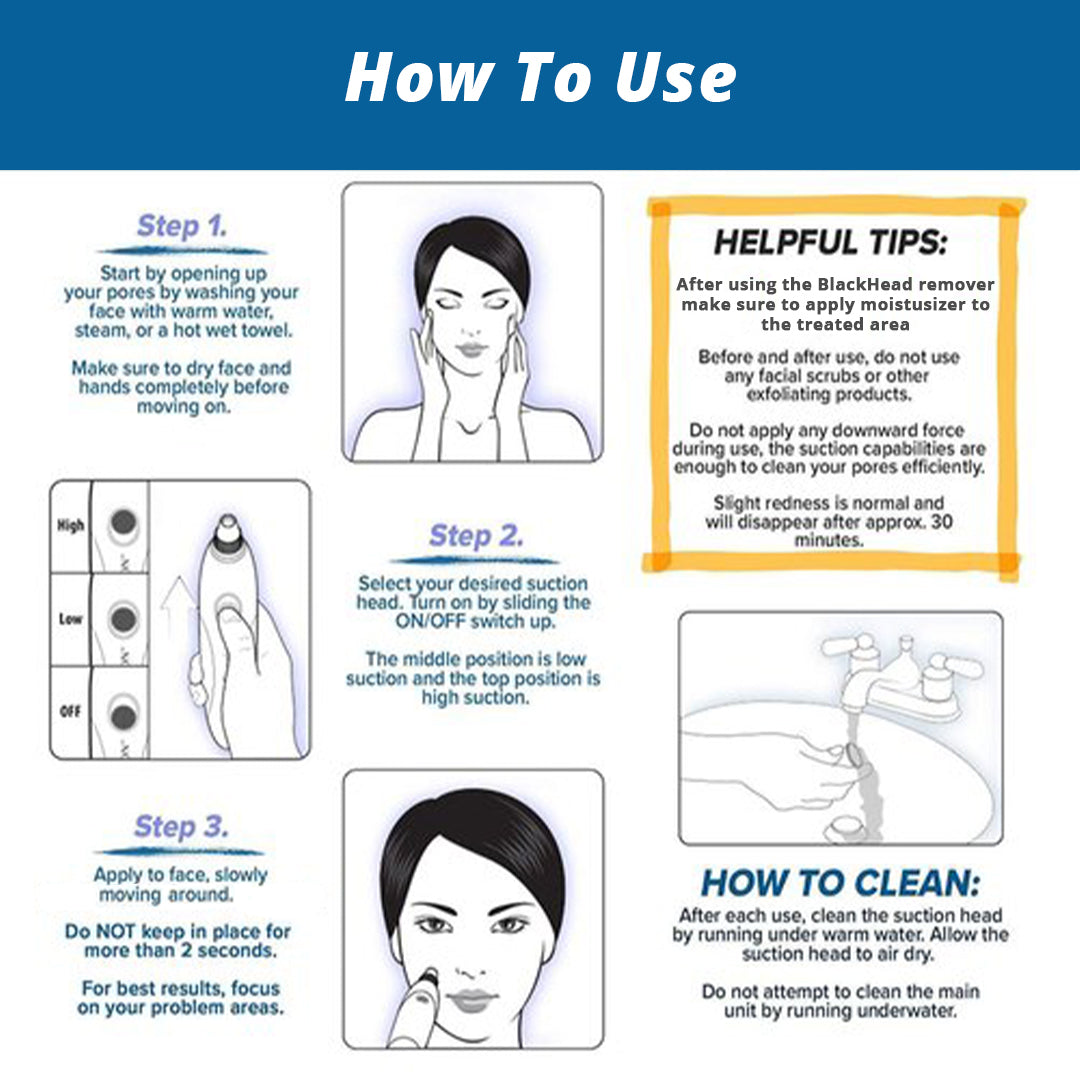 How To Use

Step 1.

Start by opening up your pores by washing your face with warm water, steam, or a hot wet towel.

Make sure to dry face and hands completely before moving on.

High

Low

OFF

Step 2.

Select your desired suction head. Turn on by sliding the ON/OFF switch up.

The middle position is low suction and the top position is high suction.

Step 3.

Apply to face, slowly moving around.

Do NOT keep in place for more than 2 seconds.

For best results, focus on your problem areas.

HELPFUL TIPS:

After using the BlackHead remover make sure to apply moistusizer to the treated area

Before and after use, do not use any facial scrubs or other exfoliating products.

Do not apply any downward force during use, the suction capabilities are enough to clean your pores efficiently.

Slight redness is normal and will disappear after approx. 30 minutes.

HOW TO CLEAN:

After each use, clean the suction head by running under warm water. Allow the suction head to air dry.

Do not attempt to clean the main unit by running underwater.