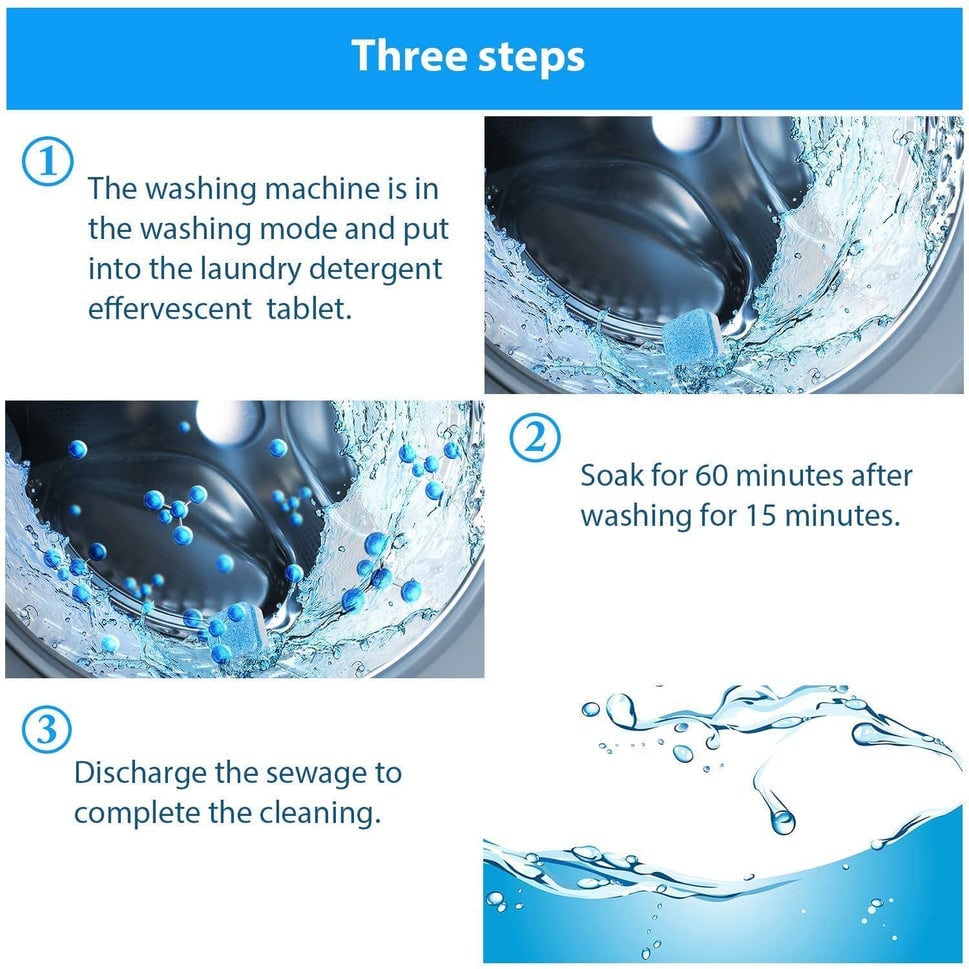 Three steps

①

The washing machine is in the washing mode and put into the laundry detergent effervescent tablet.

②

Soak for 60 minutes after washing for 15 minutes.

③

Discharge the sewage to complete the cleaning.