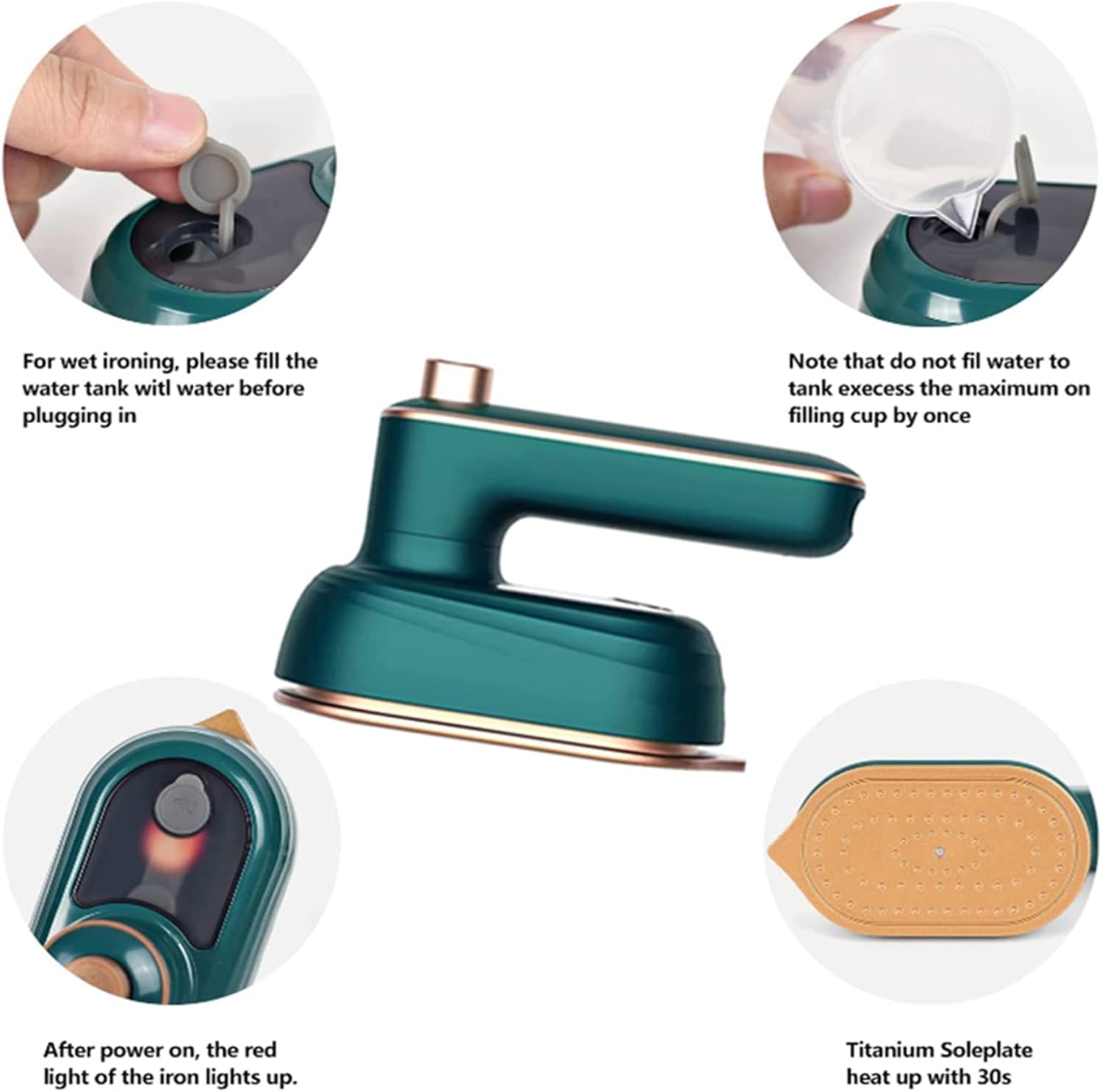 For wet ironing, please fill the water tank witl water before plugging in

Note that do not fil water to tank execess the maximum on filling cup by once

After power on, the red light of the iron lights up.

Titanium Soleplate heat up with 30s