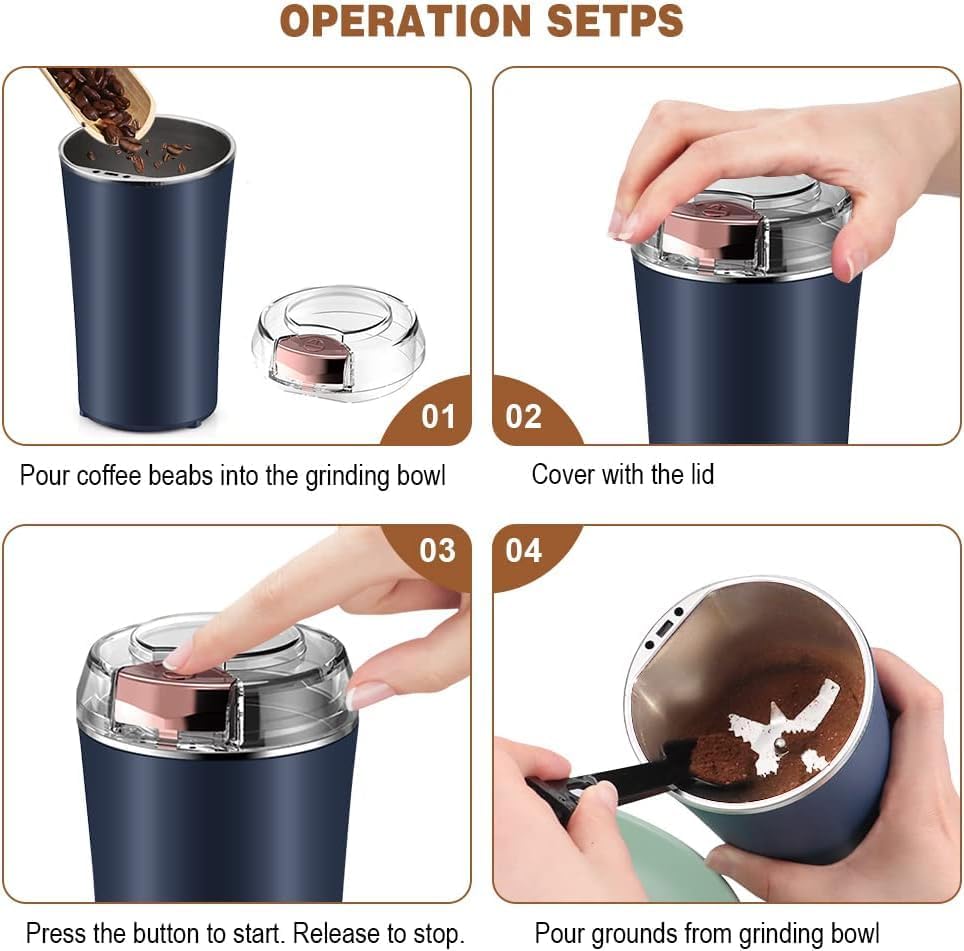 OPERATION SETPS

01

Pour coffee beabs into the grinding bowl

02

Cover with the lid

03

Press the button to start. Release to stop.

04

Pour grounds from grinding bowl