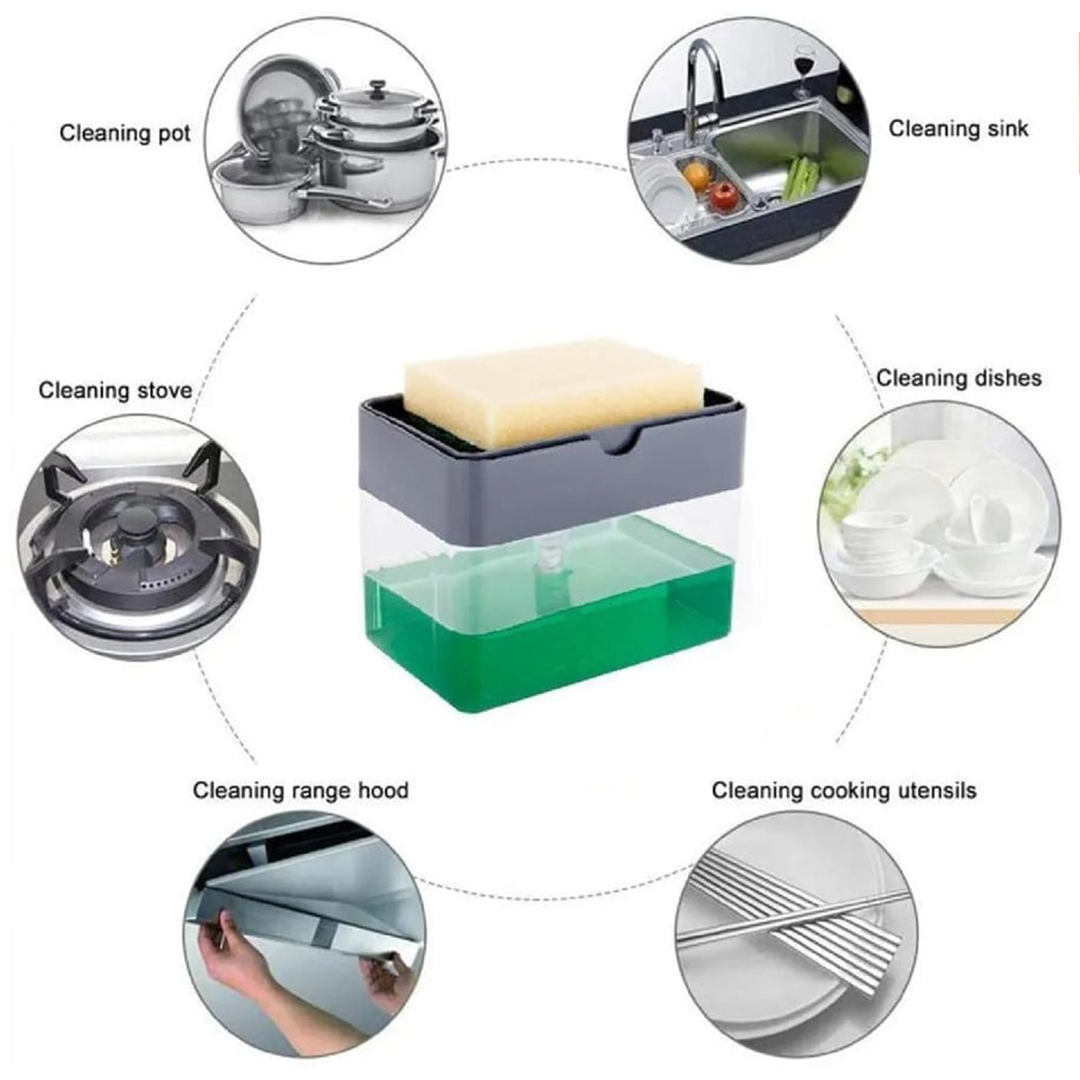 Cleaning pot

Cleaning sink

Cleaning stove

Cleaning dishes

Cleaning range hood

Cleaning cooking utensils